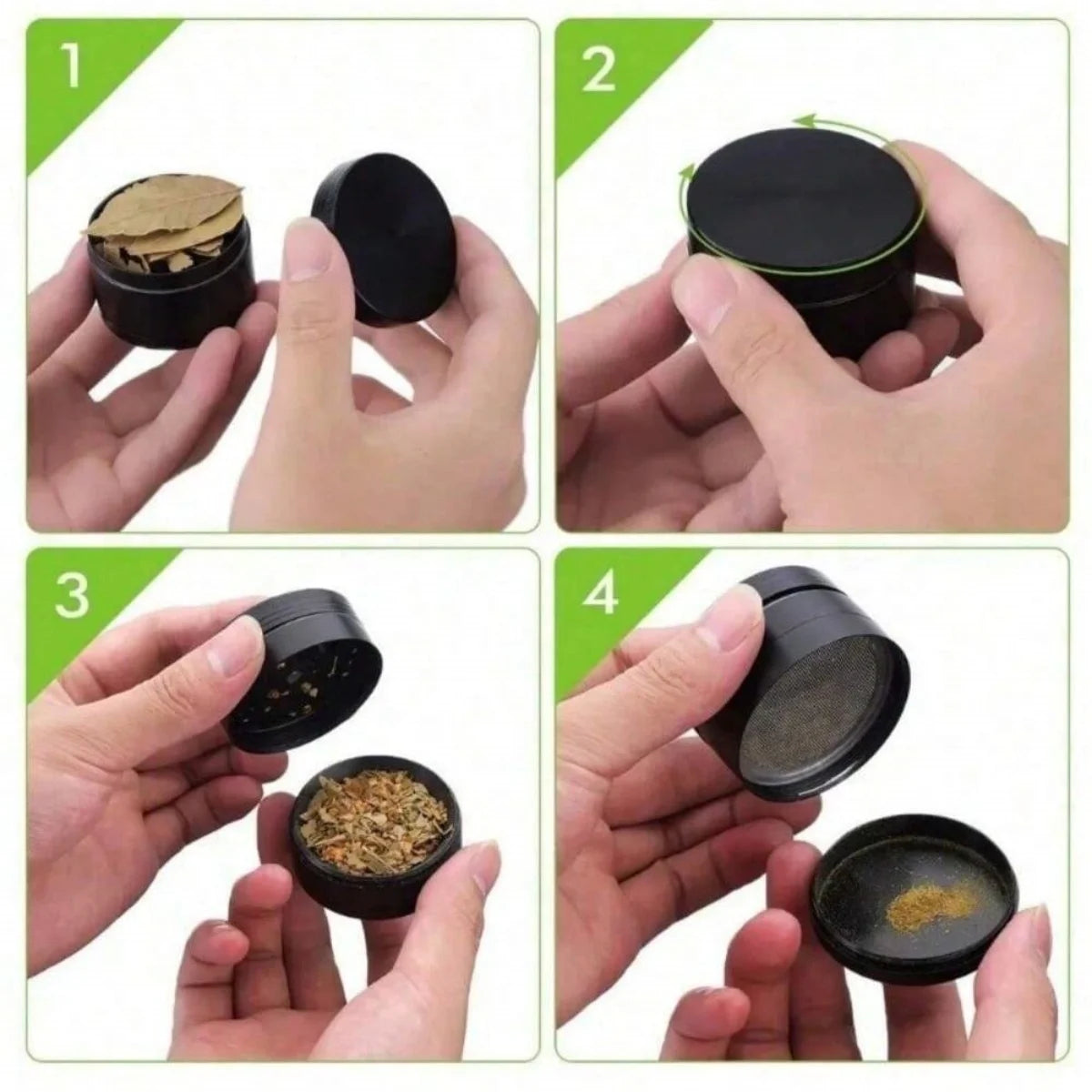 1

2

3

4